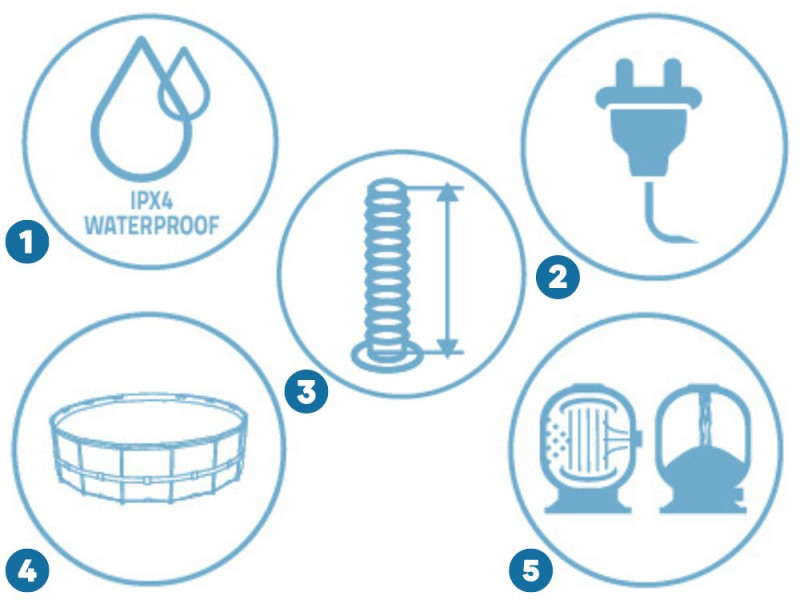 IPX4
WATERPROOF
1
2
3
4
5